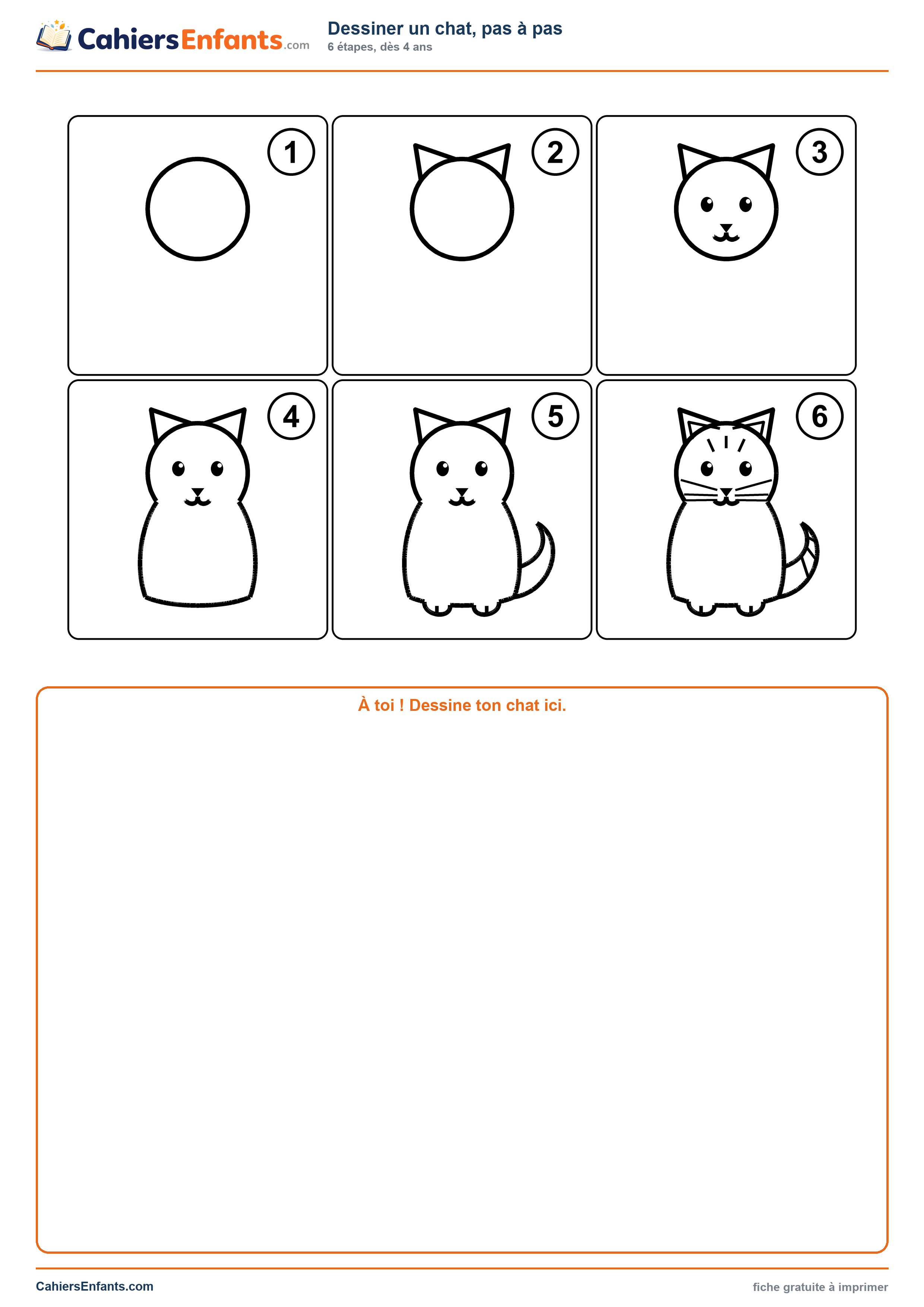 CahiersEnfants.com

Dessiner un chat, pas à pas
6 étapes, dès 4 ans

1

2

3

4

5

6

À toi ! Dessine ton chat ici.

CahiersEnfants.com

fiche gratuite à imprimer