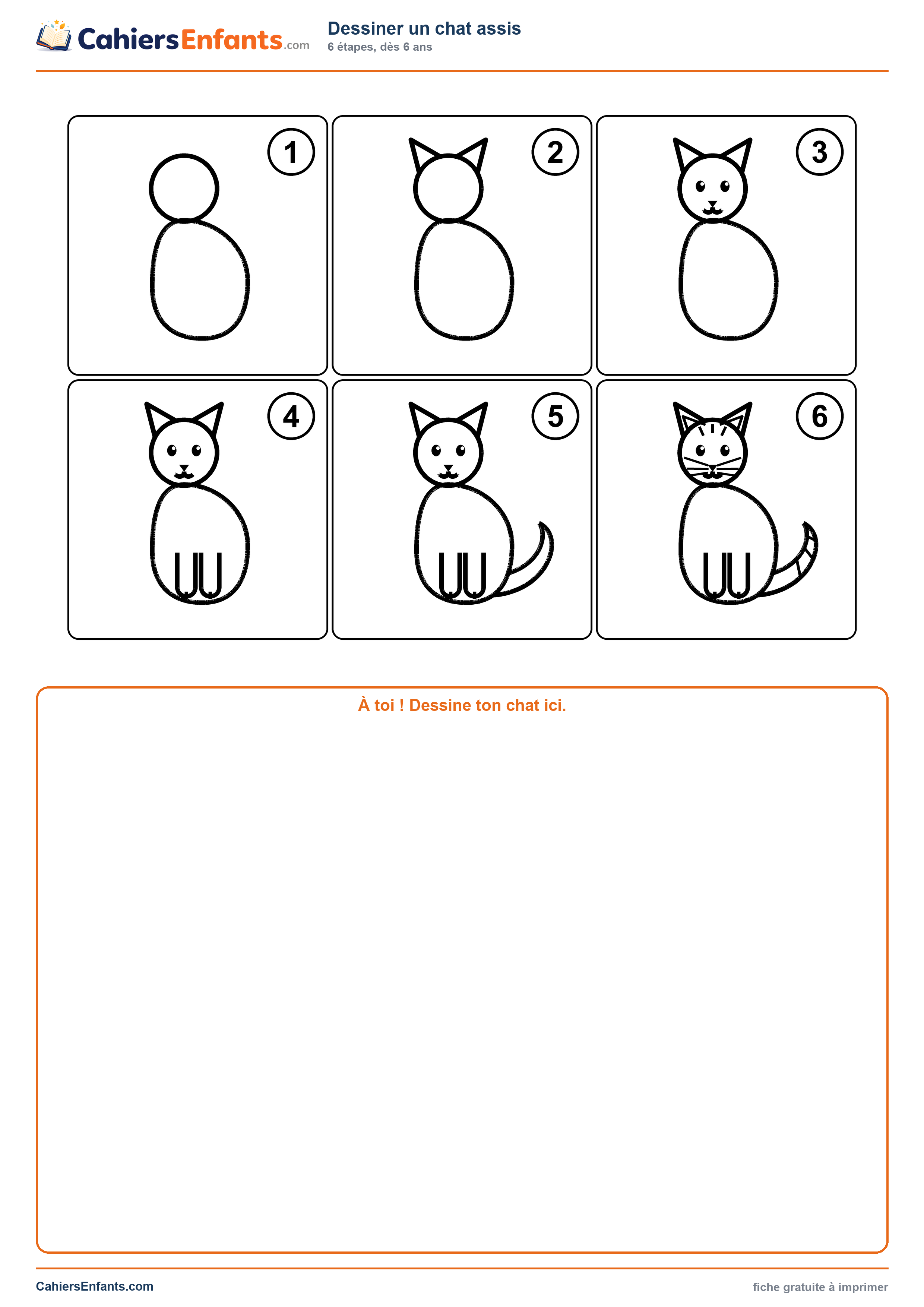 CahiersEnfants.com

Dessiner un chat assis
6 étapes, dès 6 ans

1
2
3
4
5
6

À toi ! Dessine ton chat ici.

CahiersEnfants.com
fiche gratuite à imprimer